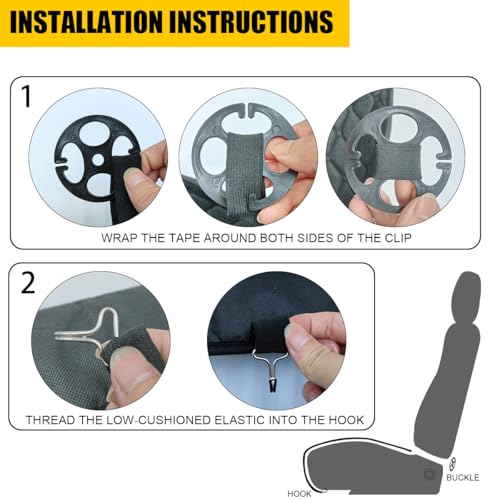 INSTALLATION INSTRUCTIONS

1

WRAP THE TAPE AROUND BOTH SIDES OF THE CLIP

2

THREAD THE LOW-CUSHIONED ELASTIC INTO THE HOOK

BUCKLE

HOOK