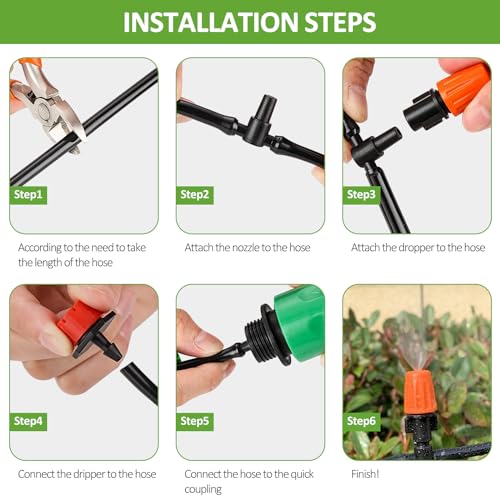 INSTALLATION STEPS

Step1

According to the need to take the length of the hose

Step2

Attach the nozzle to the hose

Step3

Attach the dropper to the hose

Step4

Connect the dripper to the hose

Step5

Connect the hose to the quick coupling

Step6

Finish!