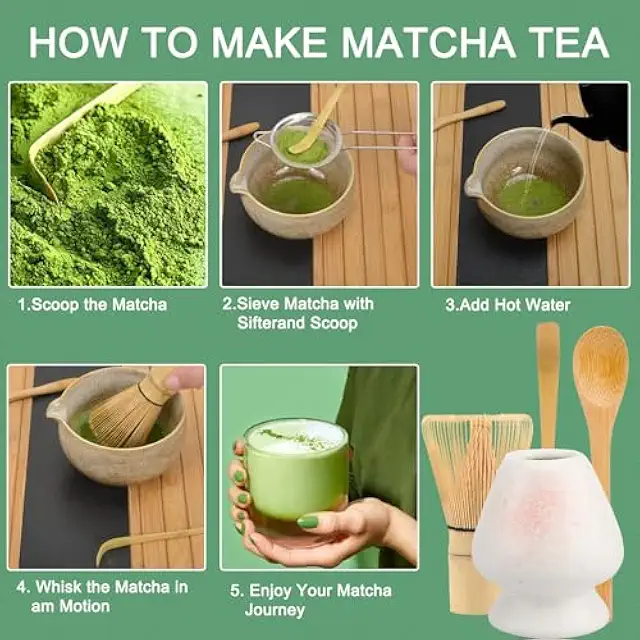 HOW TO MAKE MATCHA TEA

1.Scoop the Matcha

2.Sieve Matcha with Sifterand Scoop

3.Add Hot Water

4. Whisk the Matcha in am Motion

5. Enjoy Your Matcha Journey