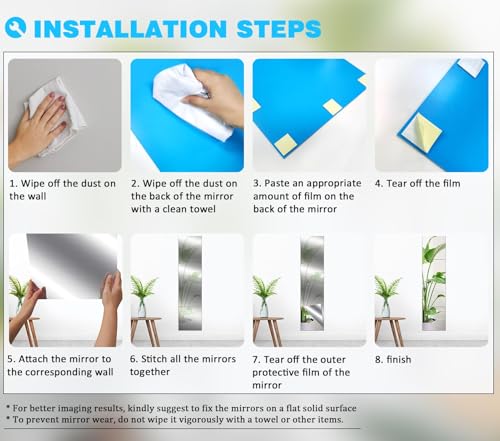 INSTALLATION STEPS

1. Wipe off the dust on the wall

2. Wipe off the dust on the back of the mirror with a clean towel

3. Paste an appropriate amount of film on the back of the mirror

4. Tear off the film

5. Attach the mirror to the corresponding wall

6. Stitch all the mirrors together

7. Tear off the outer protective film of the mirror

8. finish

* For better imaging results, kindly suggest to fix the mirrors on a flat solid surface
* To prevent mirror wear, do not wipe it vigorously with a towel or other items.