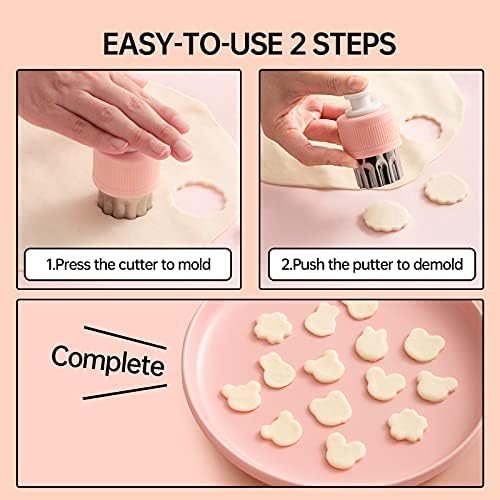 EASY-TO-USE 2 STEPS

1.Press the cutter to mold

2.Push the putter to demold

Complete