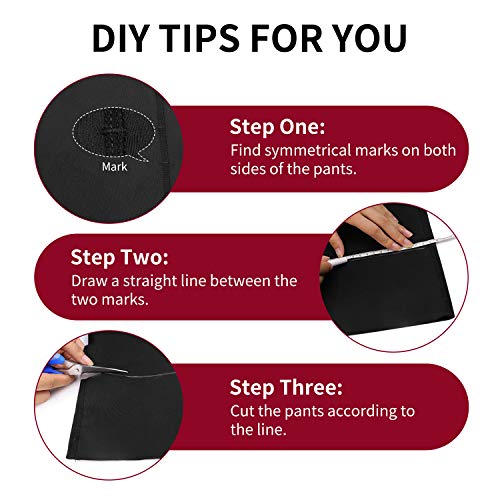 DIY TIPS FOR YOU

Mark

Step One:
Find symmetrical marks on both sides of the pants.

Step Two:
Draw a straight line between the two marks.

Step Three:
Cut the pants according to the line.