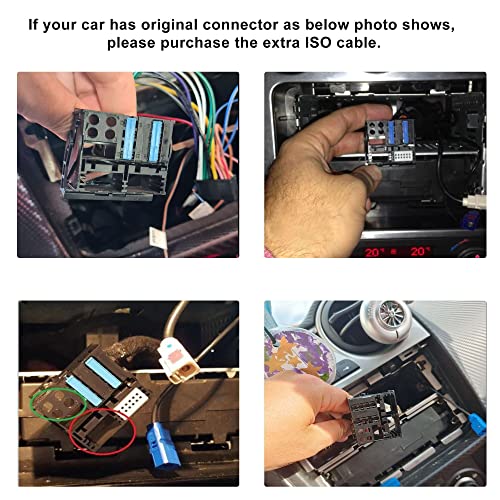 If your car has original connector as below photo shows, please purchase the extra ISO cable.

20° 20°