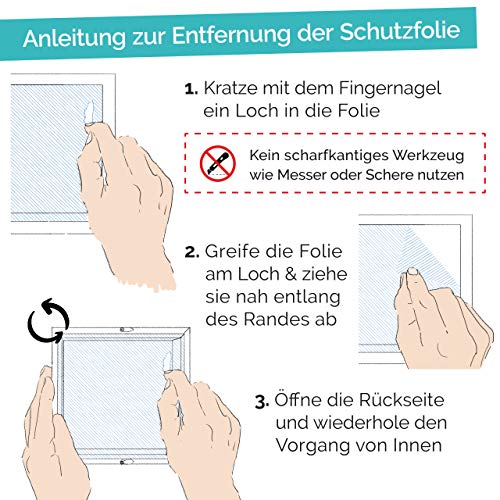 Anleitung zur Entfernung der Schutzfolie

1. Kratze mit dem Fingernagel ein Loch in die Folie

Kein scharfkantiges Werkzeug wie Messer oder Schere nutzen

2. Greife die Folie am Loch & ziehe sie nah entlang des Randes ab

3. Öffne die Rückseite und wiederhole den Vorgang von Innen