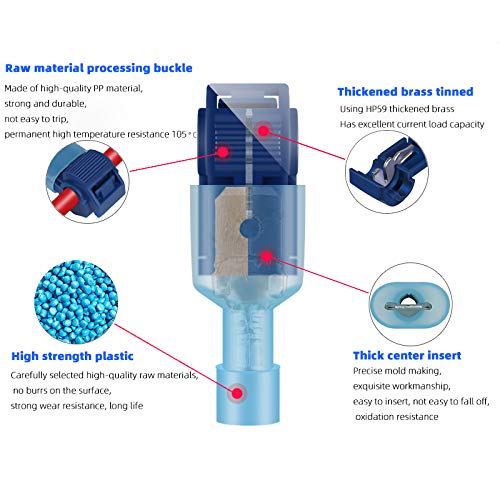 Raw material processing buckle

Made of high-quality PP material, strong and durable, not easy to trip, permanent high temperature resistance 105 ° C

Thickened brass tinned

Using HP59 thickened brass
Has excellent current load capacity

High strength plastic

Carefully selected high-quality raw materials, no burrs on the surface, strong wear resistance, long life

Thick center insert

Precise mold making, exquisite workmanship, easy to insert, not easy to fall off, oxidation resistance