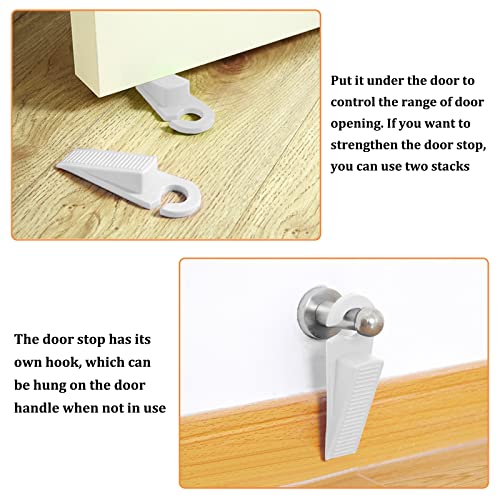 Put it under the door to control the range of door opening. If you want to strengthen the door stop, you can use two stacks

The door stop has its own hook, which can be hung on the door handle when not in use