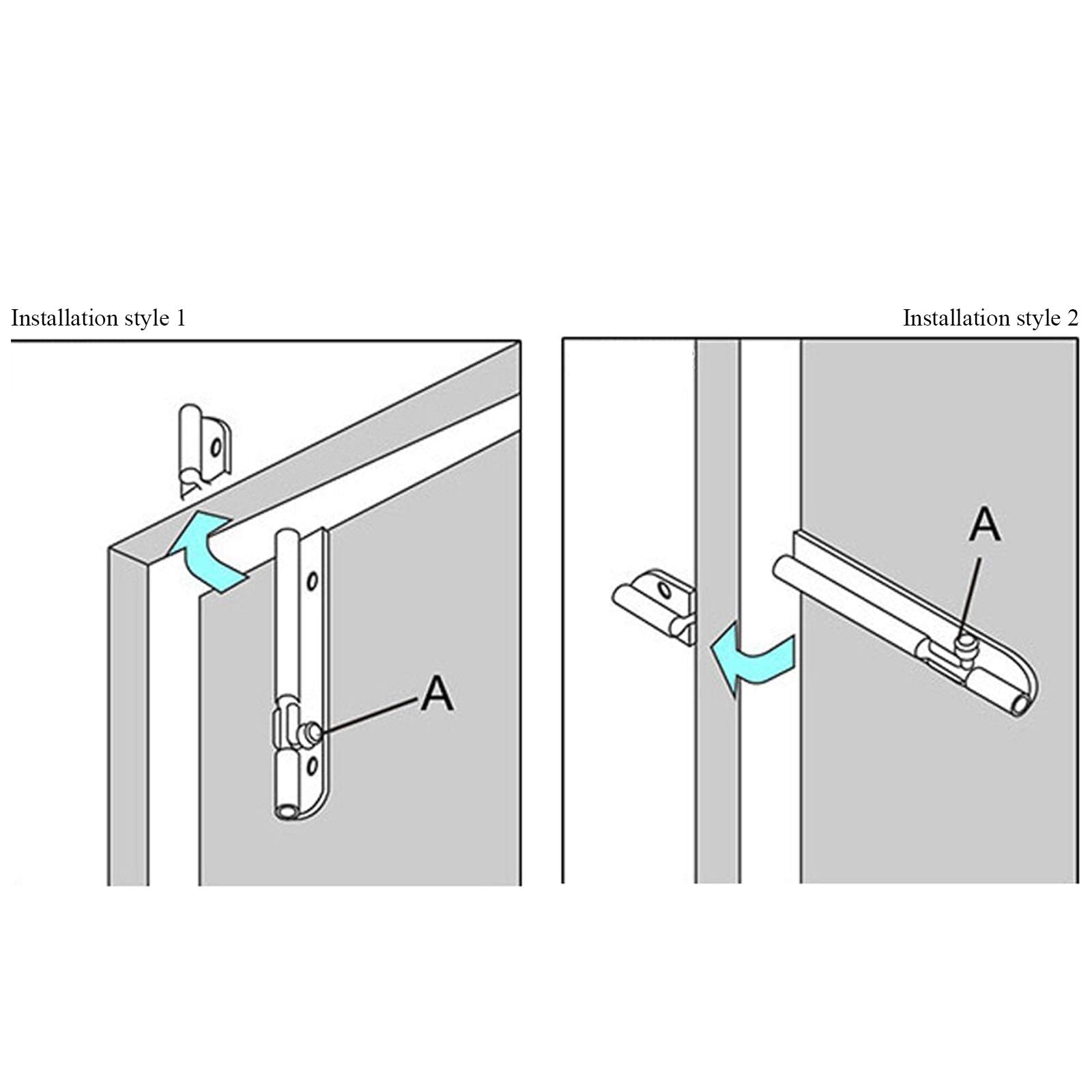 Installation style 1

A

Installation style 2

A