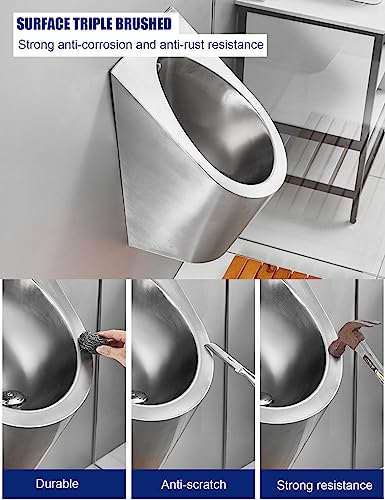 SURFACE TRIPLE BRUSHED

Strong anti-corrosion and anti-rust resistance

Durable

Anti-scratch

Strong resistance