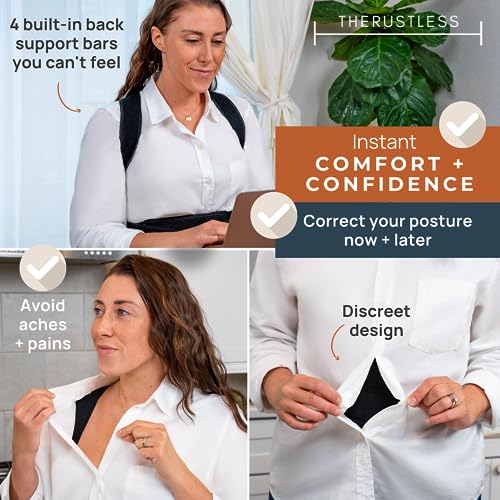 4 built-in back support bars you can't feel

THERUSTLESS

Instant
COMFORT +
CONFIDENCE

Correct your posture now + later

Avoid aches + pains

Discreet design