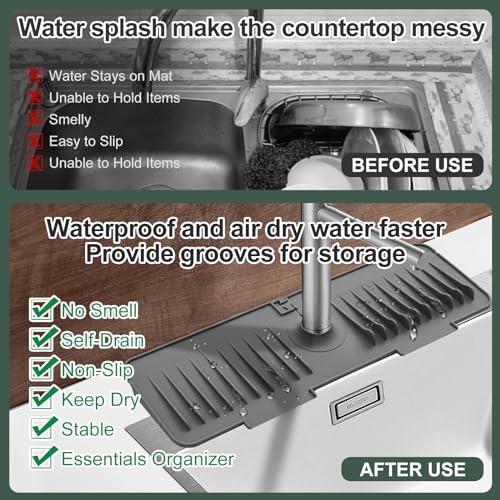 Water splash make the countertop messy

Water Stays on Mat
Unable to Hold Items
Smelly
Easy to Slip
Unable to Hold Items

BEFORE USE

Waterproof and air dry water faster
Provide grooves for storage

No Smell
Self-Drain
Non-Slip
Keep Dry
Stable
Essentials Organizer

AFTER USE