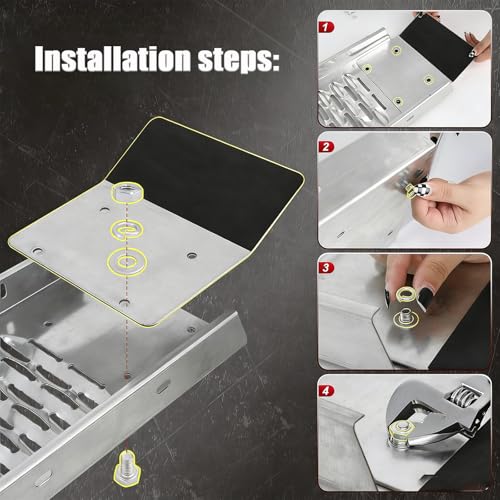 Installation steps:

1

2

3

4