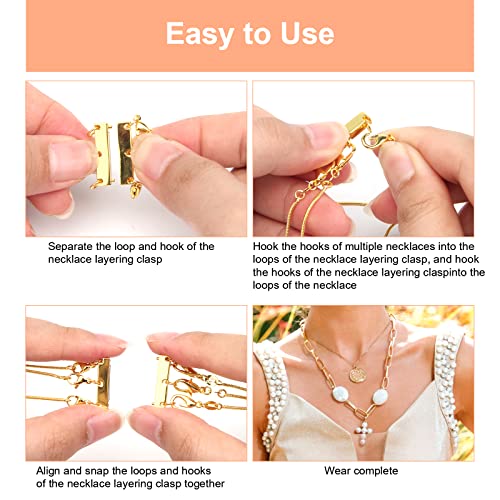 Easy to Use

Separate the loop and hook of the necklace layering clasp

Hook the hooks of multiple necklaces into the loops of the necklace layering clasp, and hook the hooks of the necklace layering claspinto the loops of the necklace

Align and snap the loops and hooks of the necklace layering clasp together

Wear complete