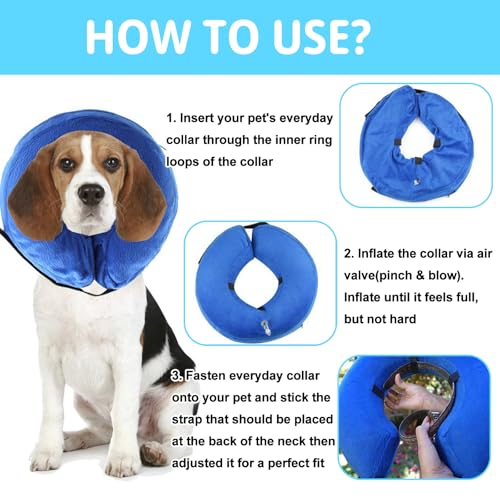 HOW TO USE?

1. Insert your pet's everyday collar through the inner ring loops of the collar

2. Inflate the collar via air valve(pinch & blow). Inflate until it feels full, but not hard

3. Fasten everyday collar onto your pet and stick the strap that should be placed at the back of the neck then adjusted it for a perfect fit