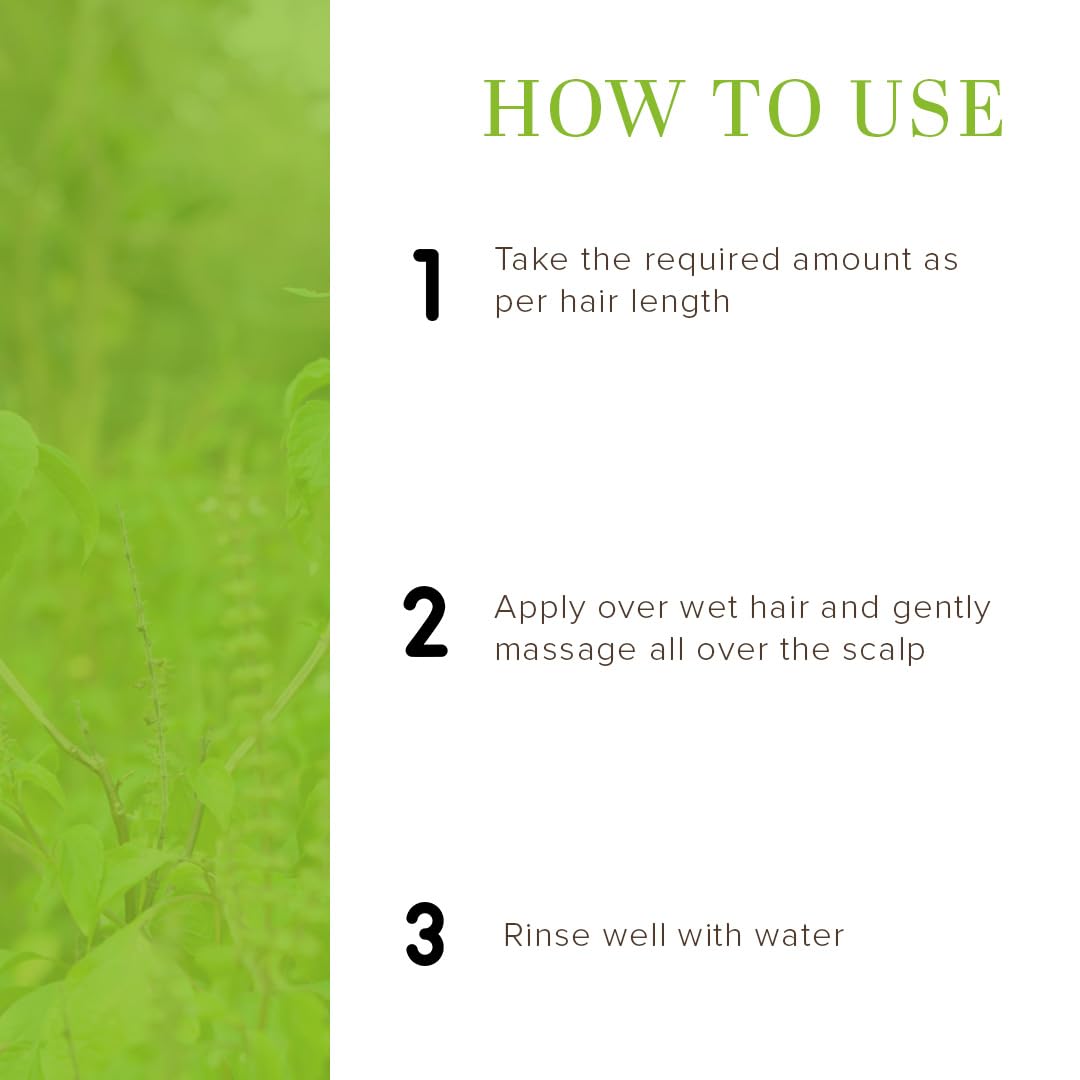 HOW TO USE

1 Take the required amount as per hair length

2 Apply over wet hair and gently massage all over the scalp

3 Rinse well with water