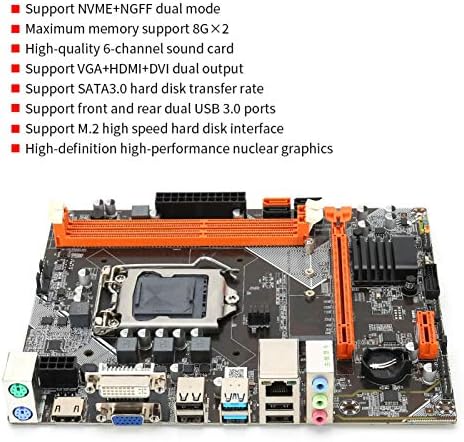 Support NVME+NGFF dual mode

Maximum memory support 8G×2

High-quality 6-channel sound card

Support VGA+HDMI+DVI dual output

Support SATA3.0 hard disk transfer rate

Support front and rear dual USB 3.0 ports

Support M.2 high speed hard disk interface

High-definition high-performance nuclear graphics