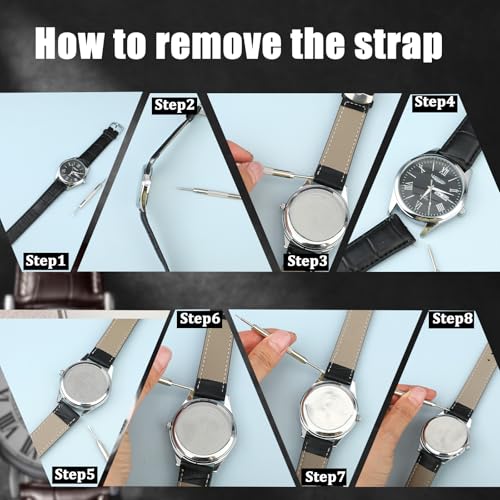 How to remove the strap

Step1

Step2

Step3

Step4

Step5

Step6

Step7

Step8