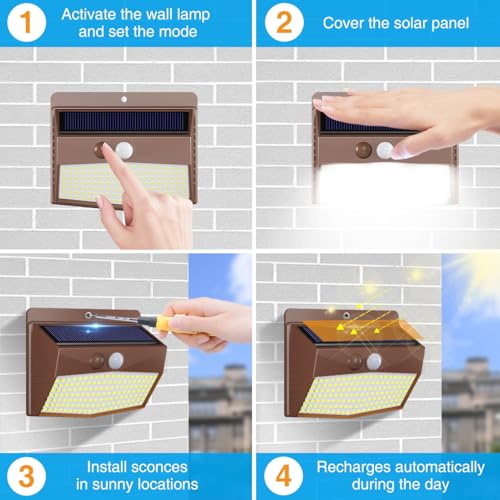 1 Activate the wall lamp and set the mode

2 Cover the solar panel

3 Install sconces in sunny locations

4 Recharges automatically during the day