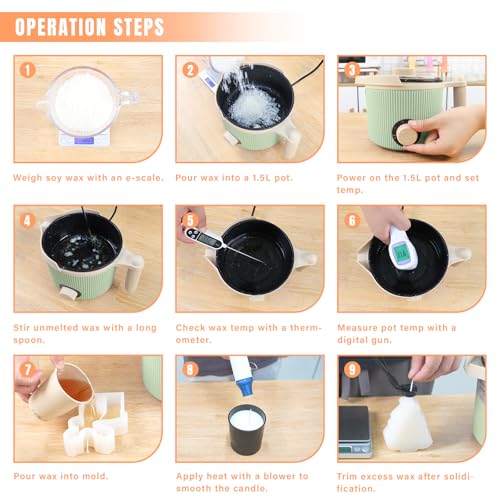 OPERATION STEPS

1

Weigh soy wax with an e-scale.

2

Pour wax into a 1.5L pot.

3

Power on the 1.5L pot and set temp.

4

Stir unmelted wax with a long spoon.

5

Check wax temp with a thermometer.

6

Measure pot temp with a digital gun.

7

Pour wax into mold.

8

Apply heat with a blower to smooth the candle.

9

Trim excess wax after solidification.