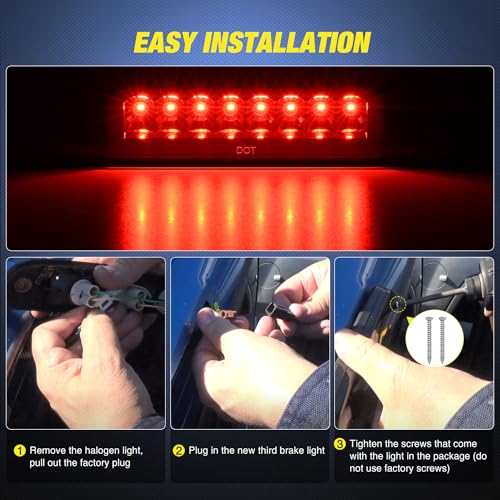 EASY INSTALLATION

DOT

1 Remove the halogen light, pull out the factory plug

2 Plug in the new third brake light

3 Tighten the screws that come with the light in the package (do not use factory screws)