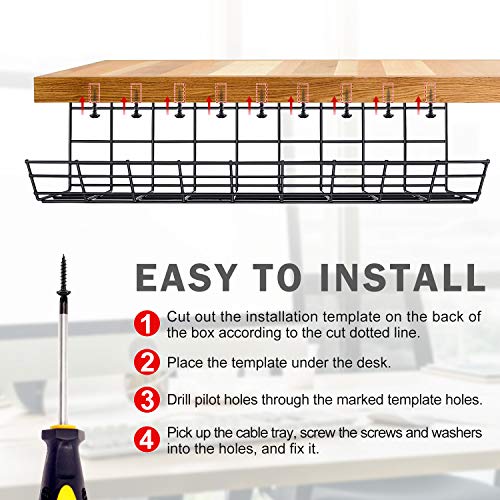 EASY TO INSTALL

1 Cut out the installation template on the back of the box according to the cut dotted line.

2 Place the template under the desk.

3 Drill pilot holes through the marked template holes.

4 Pick up the cable tray, screw the screws and washers into the holes, and fix it.