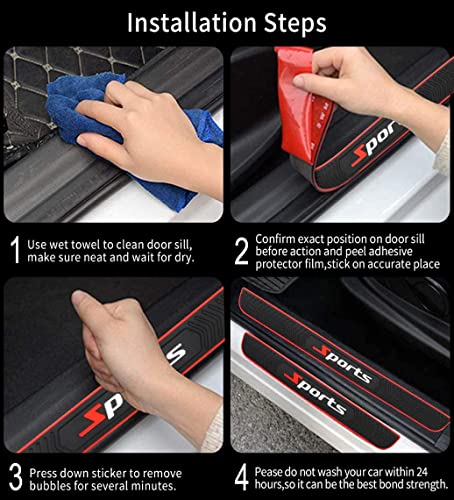 Installation Steps

Spor

1 Use wet towel to clean door sill, make sure neat and wait for dry.

2 Confirm exact position on door sill before action and peel adhesive protector film,stick on accurate place

Sp s

Sports

Sports

3 Press down sticker to remove bubbles for several minutes.

4 Pease do not wash your car within 24 hours,so it can be the best bond strength.