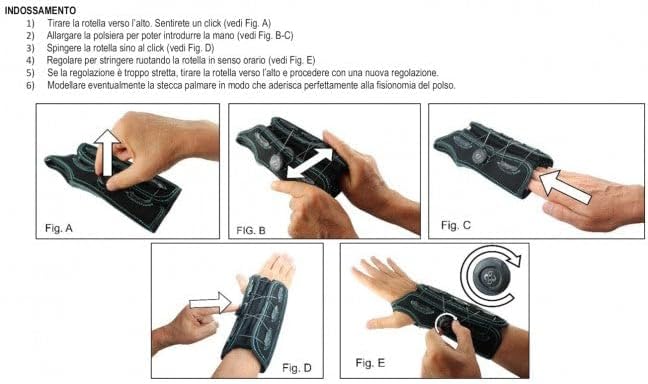 INDOSSAMENTO

1) Tirare la rotella verso l'alto. Sentirete un click (vedi Fig. A)
2) Allargare la polsiera per poter introdurre la mano (vedi Fig. B-C)
3) Spingere la rotella sino al click (vedi Fig. D)
4) Regolare per stringere ruotando la rotella in senso orario (vedi Fig. E)
5) Se la regolazione è troppo stretta, tirare la rotella verso l'alto e procedere con una nuova regolazione.
6) Modellare eventualmente la stecca palmare in modo che aderisca perfettamente alla fisionomia del polso.

Fig. A

FIG. B

Fig. C

Fig. D

Fig. E