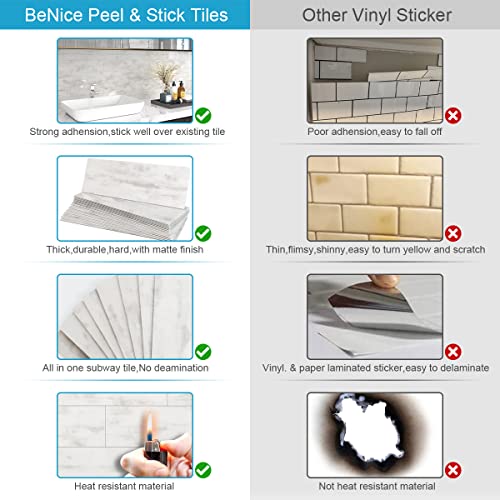 BeNice Peel & Stick Tiles

Strong adhension,stick well over existing tile

Thick,durable,hard,with matte finish

All in one subway tile,No deamination

Heat resistant material

Other Vinyl Sticker

Poor adhension,easy to fall off

Thin,flimsy,shinny,easy to turn yellow and scratch

Vinyl. & paper laminated sticker,easy to delaminate

Not heat resistant material