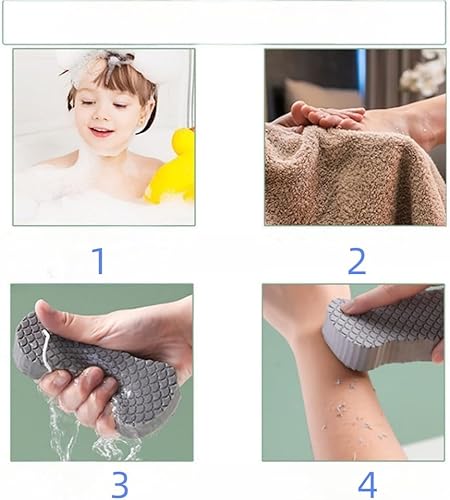 1

2

3

4