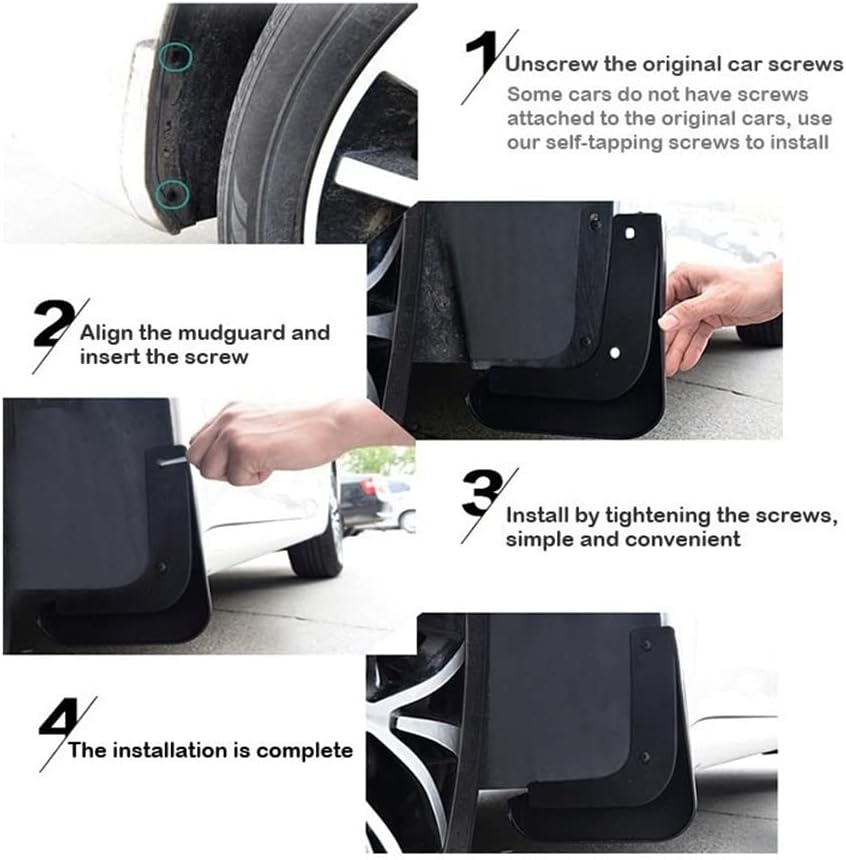 1 Unscrew the original car screws

Some cars do not have screws attached to the original cars, use our self-tapping screws to install

2 Align the mudguard and insert the screw

3 Install by tightening the screws, simple and convenient

4 The installation is complete