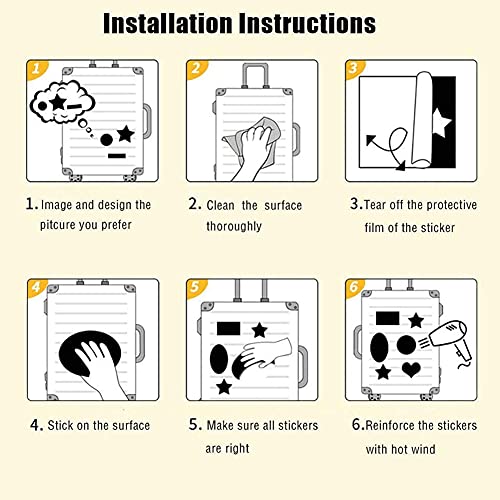 Installation Instructions

1

2

3

1. Image and design the pitcure you prefer

2. Clean the surface thoroughly

3. Tear off the protective film of the sticker

4

5

6

4. Stick on the surface

5. Make sure all stickers are right

6. Reinforce the stickers with hot wind