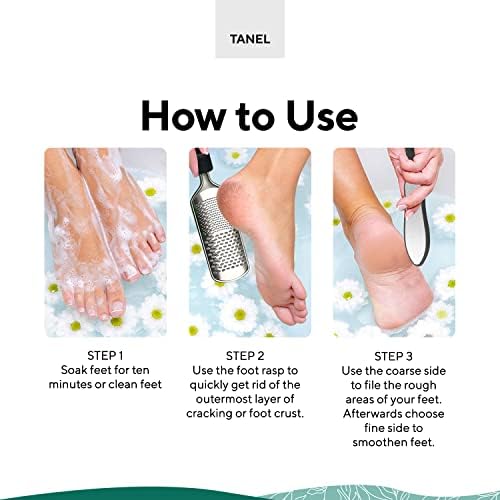 TANEL

How to Use

STEP 1
Soak feet for ten minutes or clean feet

STEP 2
Use the foot rasp to quickly get rid of the outermost layer of cracking or foot crust.

STEP 3
Use the coarse side to file the rough areas of your feet. Afterwards choose fine side to smoothen feet.