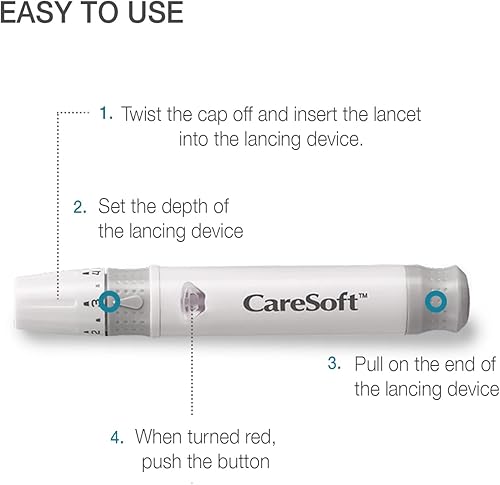 EASY TO USE

1. Twist the cap off and insert the lancet into the lancing device.

2. Set the depth of the lancing device

4
3
2

CareSoft™

3. Pull on the end of the lancing device

4. When turned red, push the button