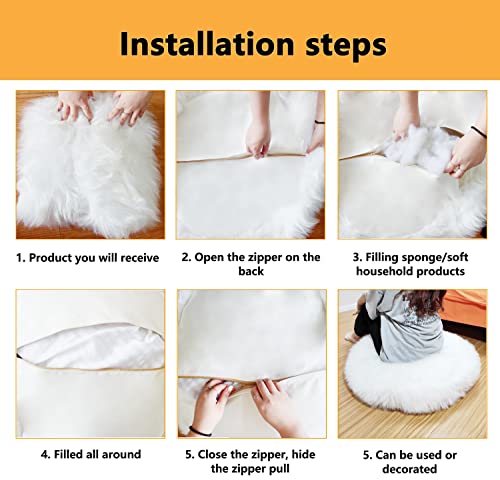 Installation steps

1. Product you will receive

2. Open the zipper on the back

3. Filling sponge/soft household products

4. Filled all around

5. Close the zipper, hide the zipper pull

5. Can be used or decorated