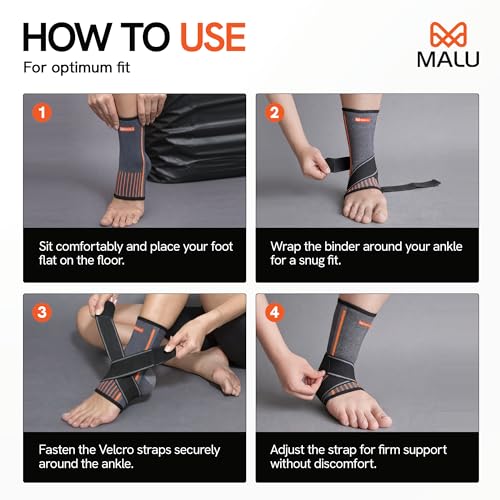 HOW TO USE
For optimum fit

MALU

1
Sit comfortably and place your foot flat on the floor.

2
Wrap the binder around your ankle for a snug fit.

3
Fasten the Velcro straps securely around the ankle.

4
Adjust the strap for firm support without discomfort.