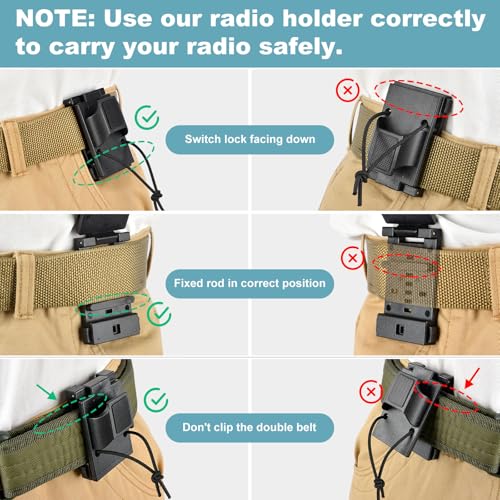 NOTE: Use our radio holder correctly to carry your radio safely.

Switch lock facing down

Fixed rod in correct position

Don't clip the double belt