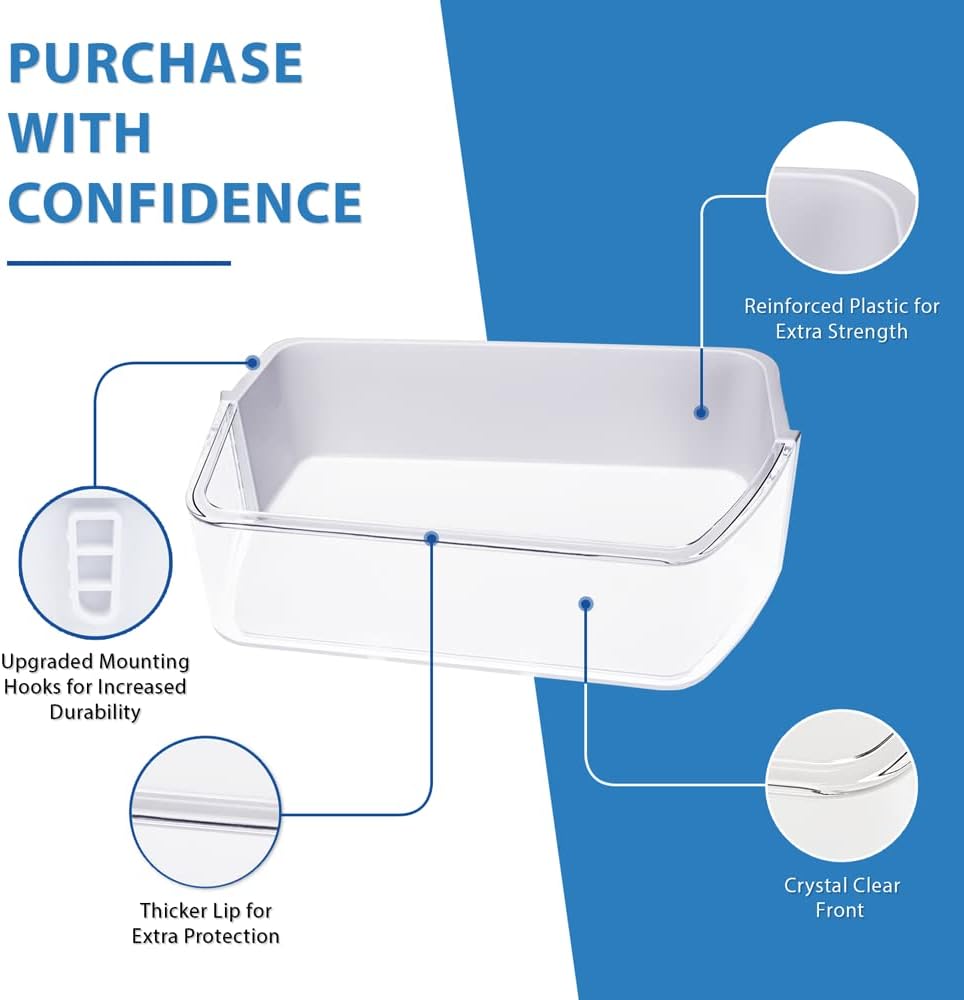 PURCHASE WITH CONFIDENCE

Reinforced Plastic for Extra Strength

Upgraded Mounting Hooks for Increased Durability

Thicker Lip for Extra Protection

Crystal Clear Front