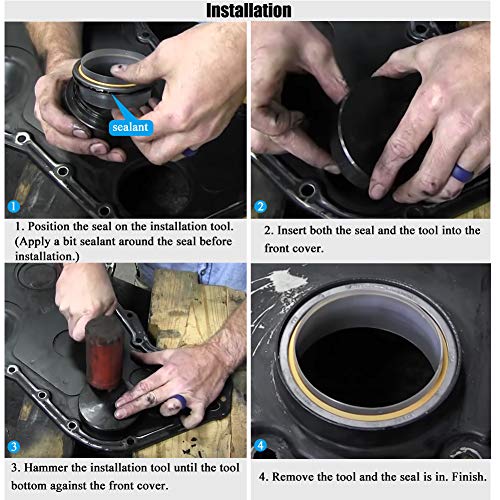 Installation

sealant

1

1. Position the seal on the installation tool. (Apply a bit sealant around the seal before installation.)

2

2. Insert both the seal and the tool into the front cover.

3

3. Hammer the installation tool until the tool bottom against the front cover.

4

4. Remove the tool and the seal is in. Finish.