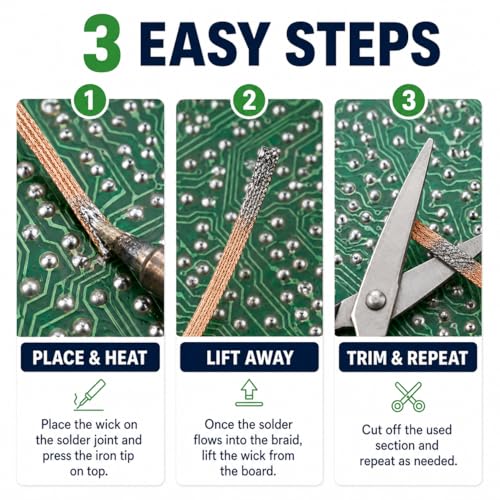 3 EASY STEPS

1

PLACE & HEAT

Place the wick on the solder joint and press the iron tip on top.

2

LIFT AWAY

Once the solder flows into the braid, lift the wick from the board.

3

TRIM & REPEAT

Cut off the used section and repeat as needed.