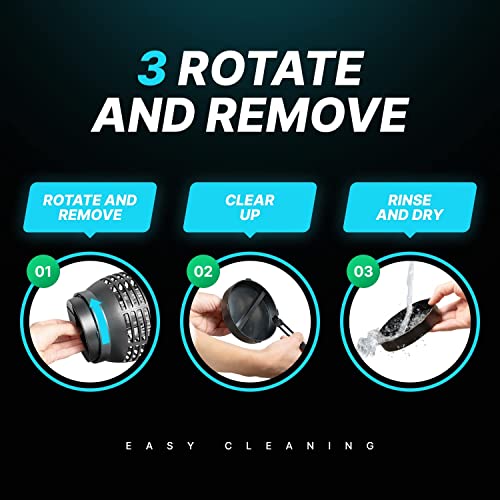 3 ROTATE AND REMOVE

ROTATE AND REMOVE

CLEAR UP

RINSE AND DRY

01

02

03

EASY CLEANING