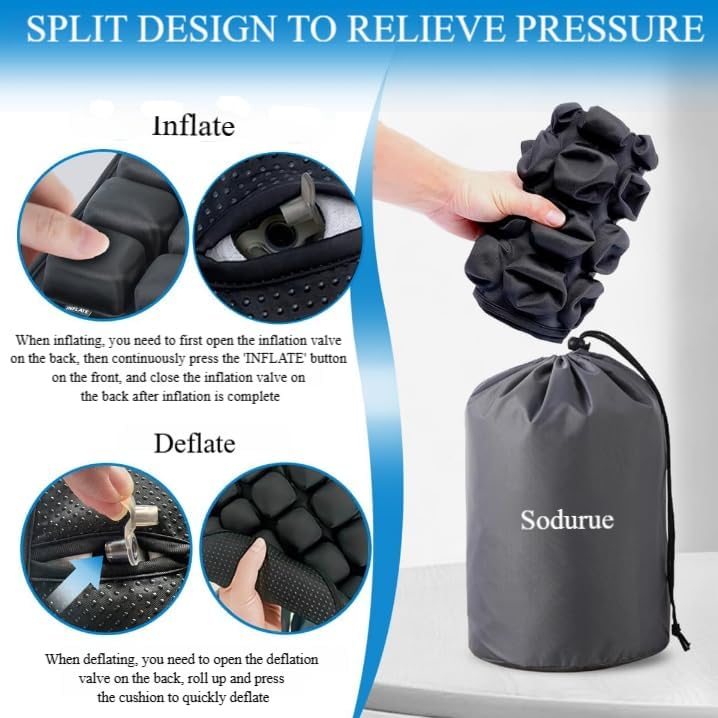 SPLIT DESIGN TO RELIEVE PRESSURE

Inflate

INFLATE

When inflating, you need to first open the inflation valve on the back, then continuously press the 'INFLATE' button on the front, and close the inflation valve on the back after inflation is complete

Deflate

When deflating, you need to open the deflation valve on the back, roll up and press the cushion to quickly deflate

Sodurue