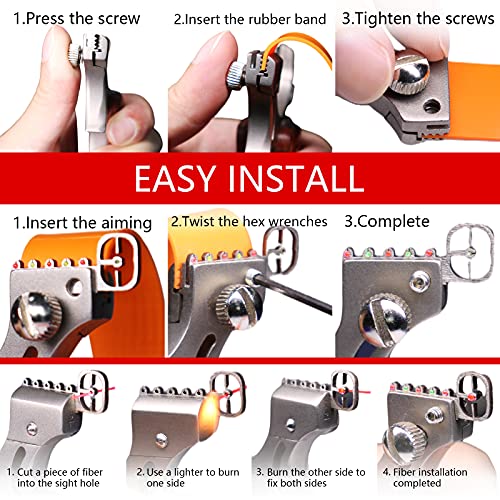 1.Press the screw

2.Insert the rubber band

3.Tighten the screws

EASY INSTALL

1.Insert the aiming

2.Twist the hex wrenches

3.Complete

1. Cut a piece of fiber into the sight hole

2. Use a lighter to burn one side

3. Burn the other side to fix both sides

4. Fiber installation completed