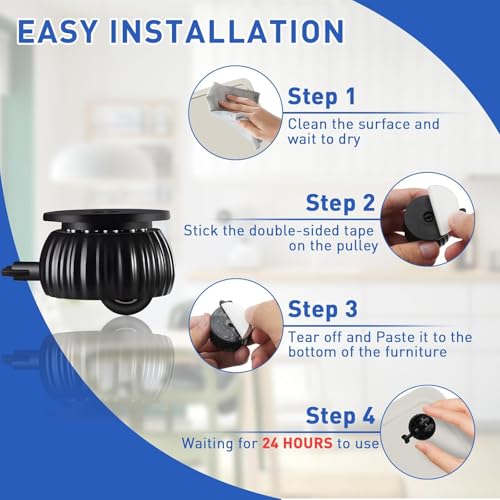 EASY INSTALLATION

Step 1
Clean the surface and wait to dry

Step 2
Stick the double-sided tape on the pulley

Step 3
Tear off and Paste it to the bottom of the furniture

Step 4
Waiting for 24 HOURS to use