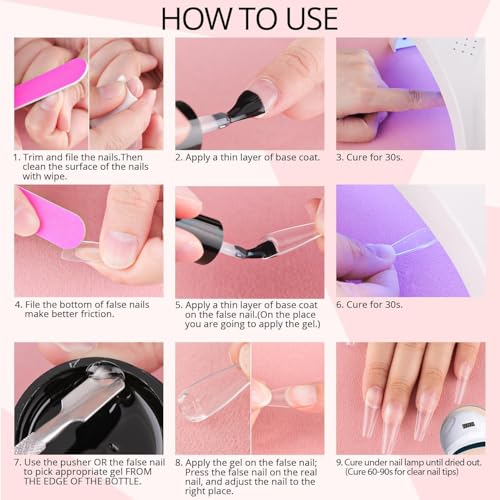 HOW TO USE

1. Trim and file the nails.Then clean the surface of the nails with wipe.

2. Apply a thin layer of base coat.

3. Cure for 30s.

4. File the bottom of false nails make better friction.

5. Apply a thin layer of base coat on the false nail.(On the place you are going to apply the gel.)

6. Cure for 30s.

7. Use the pusher OR the false nail to pick appropriate gel FROM THE EDGE OF THE BOTTLE.

8. Apply the gel on the false nail; Press the false nail on the real nail, and adjust the nail to the right place.

9. Cure under nail lamp until dried out. (Cure 60-90s for clear nail tips)