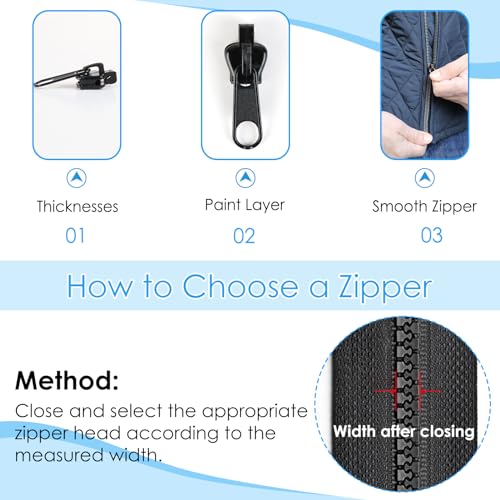 Thicknesses
01

Paint Layer
02

Smooth Zipper
03

How to Choose a Zipper

Method:
Close and select the appropriate zipper head according to the measured width.

Width after closing