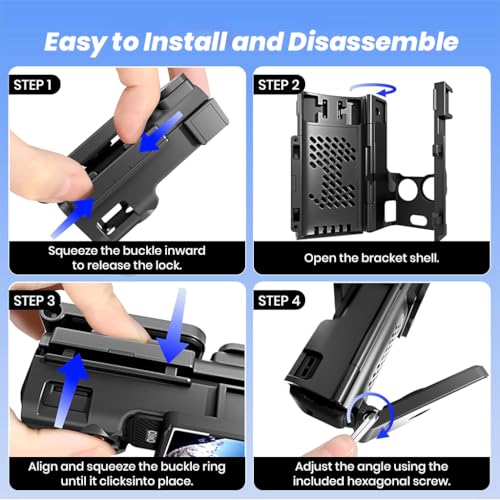 Easy to Install and Disassemble

STEP 1

Squeeze the buckle inward to release the lock.

STEP 2

Open the bracket shell.

STEP 3

Align and squeeze the buckle ring until it clicksinto place.

STEP 4

Adjust the angle using the included hexagonal screw.