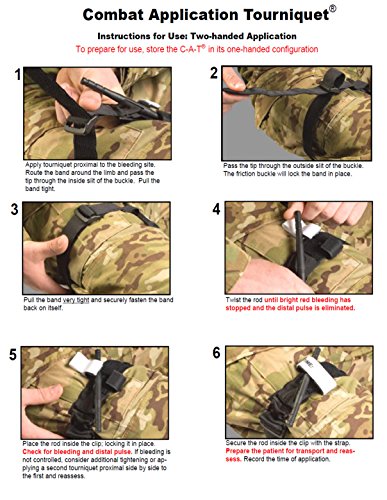 Combat Application Tourniquet®

Instructions for Use: Two-handed Application

To prepare for use, store the C-A-T® in its one-handed configuration

1

Apply tourniquet proximal to the bleeding site. Route the band around the limb and pass the tip through the inside slit of the buckle. Pull the band tight.

2

Pass the tip through the outside slit of the buckle. The friction buckle will lock the band in place.

3

Pull the band very tight and securely fasten the band back on itself.

4

Twist the rod until bright red bleeding has stopped and the distal pulse is eliminated.

5

Place the rod inside the clip; locking it in place. Check for bleeding and distal pulse. If bleeding is not controlled, consider additional tightening or applying a second tourniquet proximal side by side to the first and reassess.

6

Secure the rod inside the clip with the strap. Prepare the patient for transport and reassess. Record the time of application.