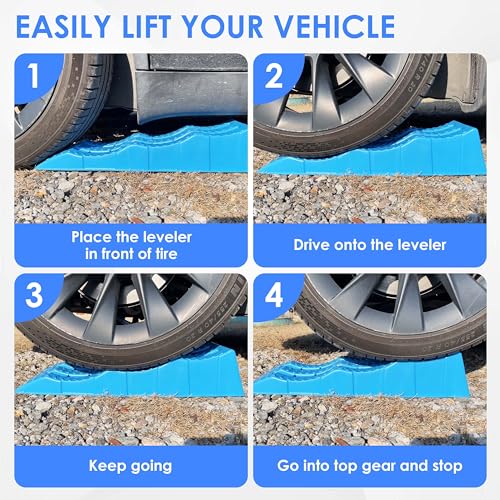 EASILY LIFT YOUR VEHICLE

1

Place the leveler in front of tire

2

Drive onto the leveler

3

Keep going

4

Go into top gear and stop