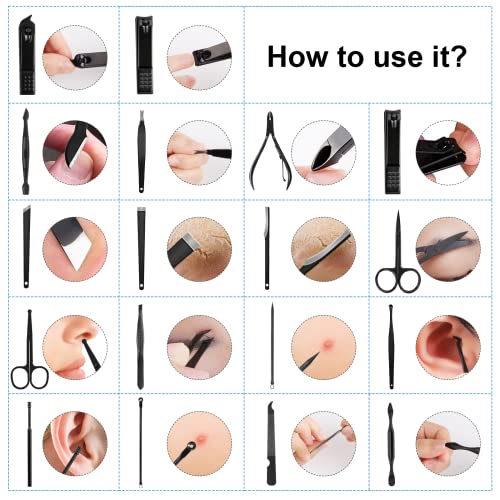 How to use it?