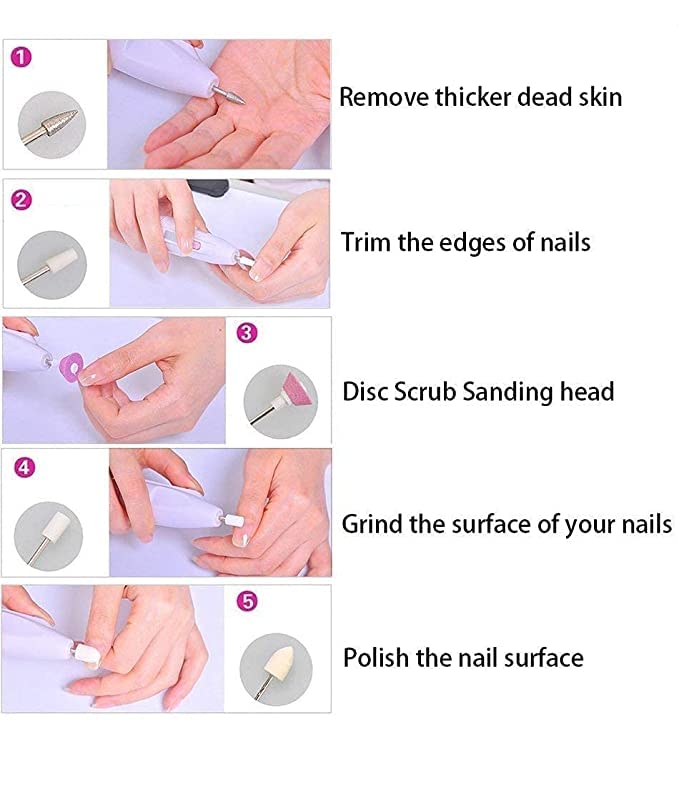 1
Remove thicker dead skin

2
Trim the edges of nails

3
Disc Scrub Sanding head

4
Grind the surface of your nails

5
Polish the nail surface