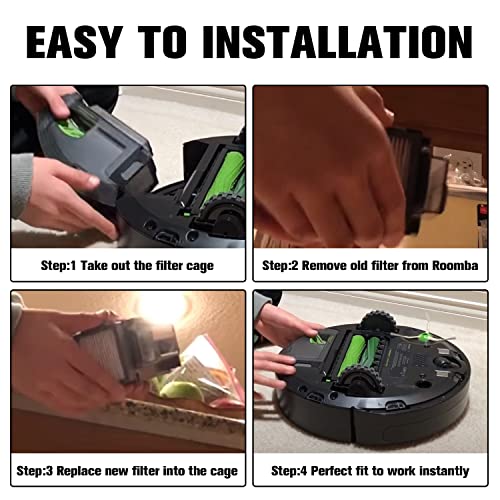 EASY TO INSTALLATION

Step:1 Take out the filter cage

Step:2 Remove old filter from Roomba

Step:3 Replace new filter into the cage

Step:4 Perfect fit to work instantly